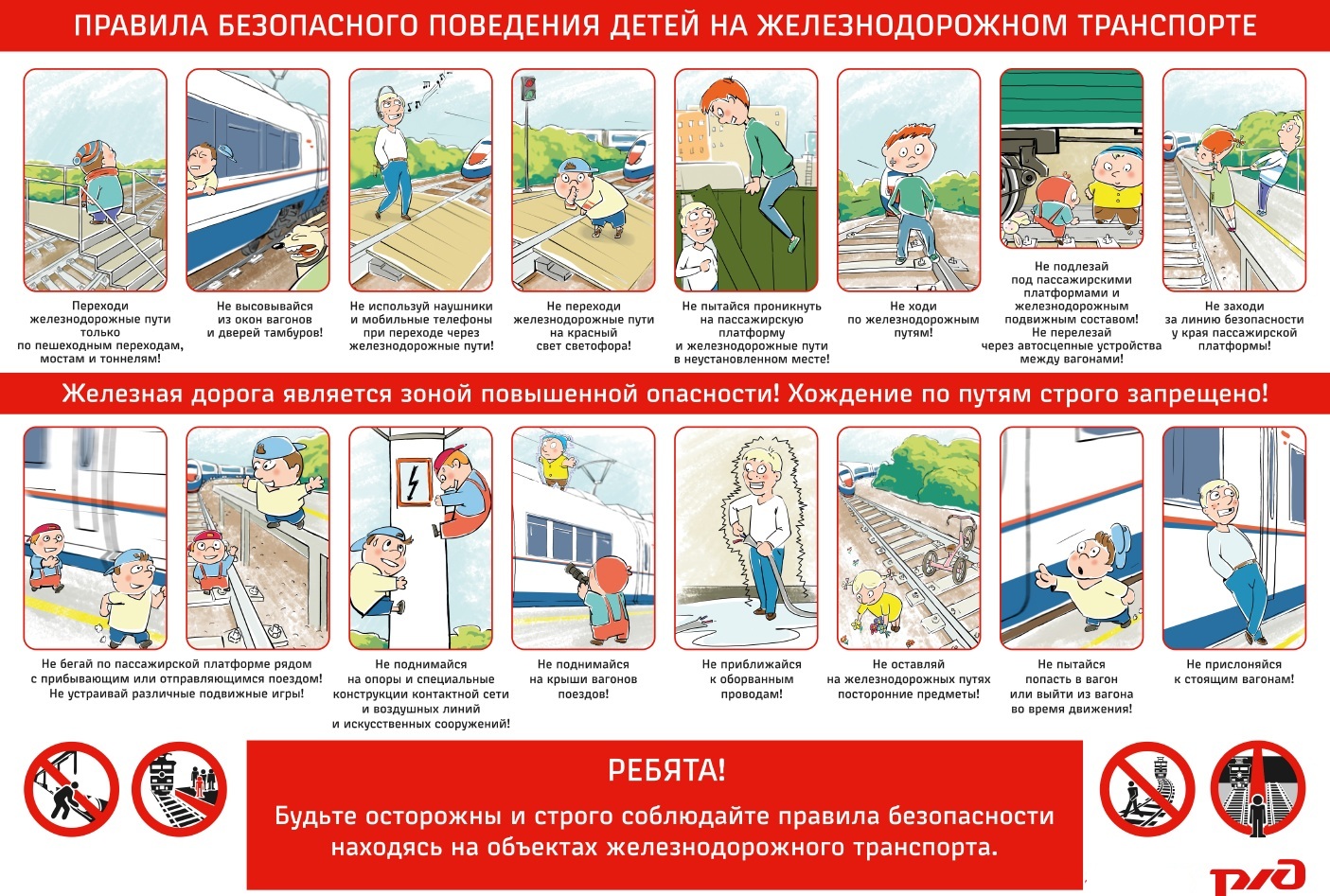 ПРАВИЛА БЕЗОПАСНОГО ПОВЕДЕНИЯ ДЕТЕЙ НА ЖЕЛЕЗНОДОРОЖНОМ ТРАНСПОРТЕ

Переходи железнодорожные пути только по пешеходным переходам, мостам и тоннелям!

Не высовывайся из окон вагонов и дверей тамбуров!

Не используй наушники и мобильные телефоны при переходе через железнодорожные пути!

Не переходи железнодорожные пути на красный свет светофора!

Не пытайся проникнуть на пассажирскую платформу и железнодорожные пути в неустановленном месте!

Не ходи по железнодорожным путям!

Не подлезай под пассажирскими платформами и железнодорожным подвижным составом! Не перелезай через автосцепные устройства между вагонами!

Не заходи за линию безопасности у края пассажирской платформы!

Железная дорога является зоной повышенной опасности! Хождение по путям строго запрещено!

Не бегай по пассажирской платформе рядом с прибывающим или отправляющимся поездом! Не устраивай различные подвижные игры!

Не поднимайся на опоры и специальные конструкции контактной сети и воздушных линий и искусственных сооружений!

Не поднимайся на крыши вагонов поездов!

Не приближайся к оборванным проводам!

Не оставляй на железнодорожных путях посторонние предметы!

Не пытайся попасть в вагон или выйти из вагона во время движения!

Не прислоняйся к стоящим вагонам!

РЕБЯТА!
Будьте осторожны и строго соблюдайте правила безопасности находясь на объектах железнодорожного транспорта.

РЖД